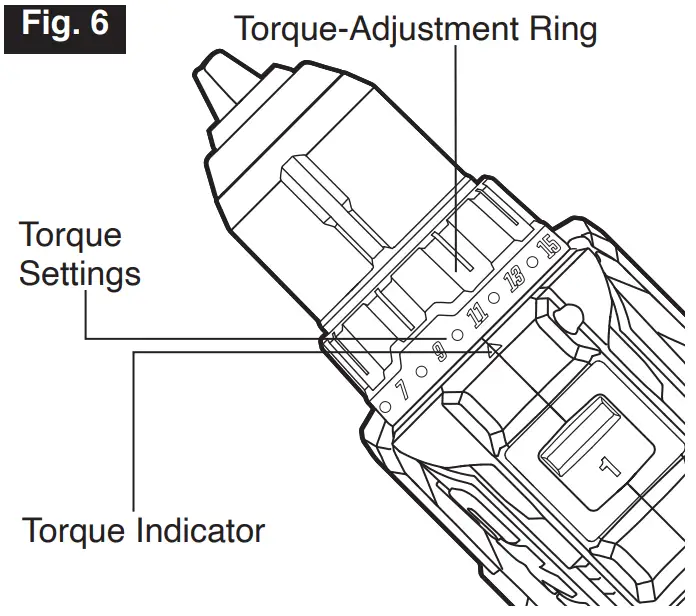 Fig. 6

Torque-Adjustment Ring

Torque Settings

Torque Indicator

7
9
11
13
15
1