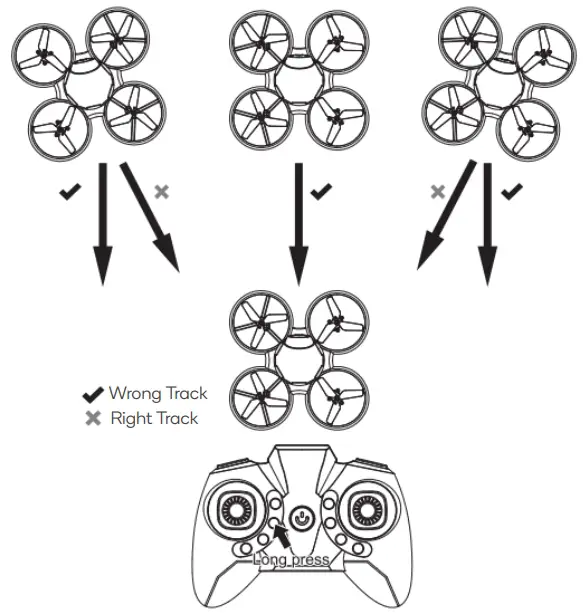 ✔ Wrong Track
✖ Right Track

Long press