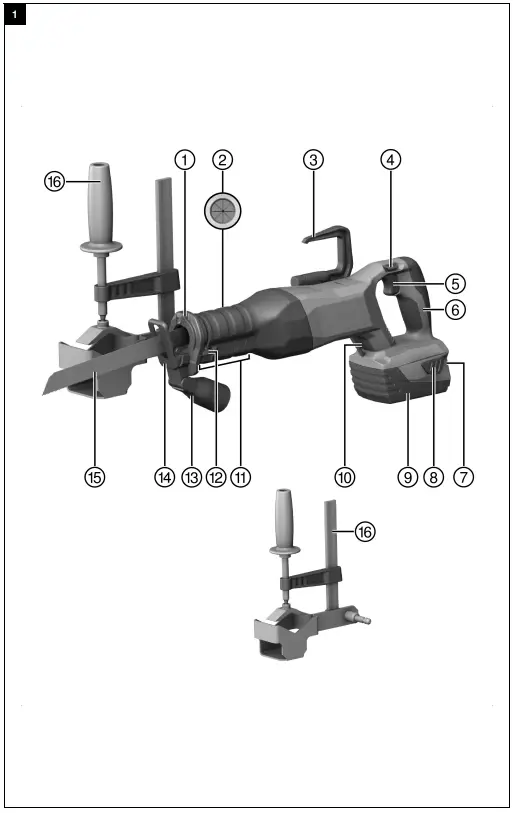 1

16
1
2
3
4
5
6
15
14
13
12
11
10
9
8
7
16