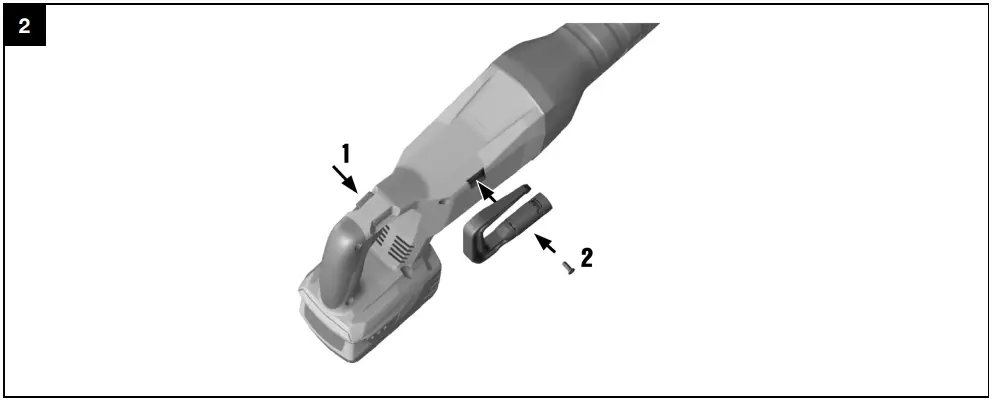 2

1

2