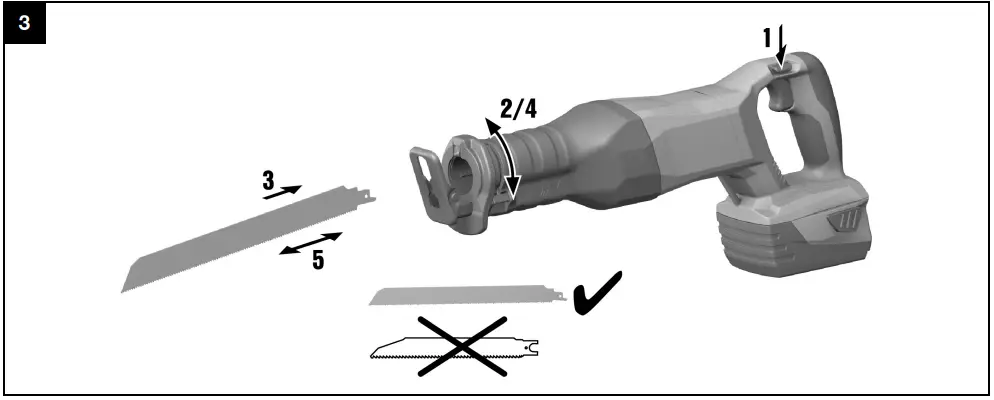 3

1

2/4

3

5