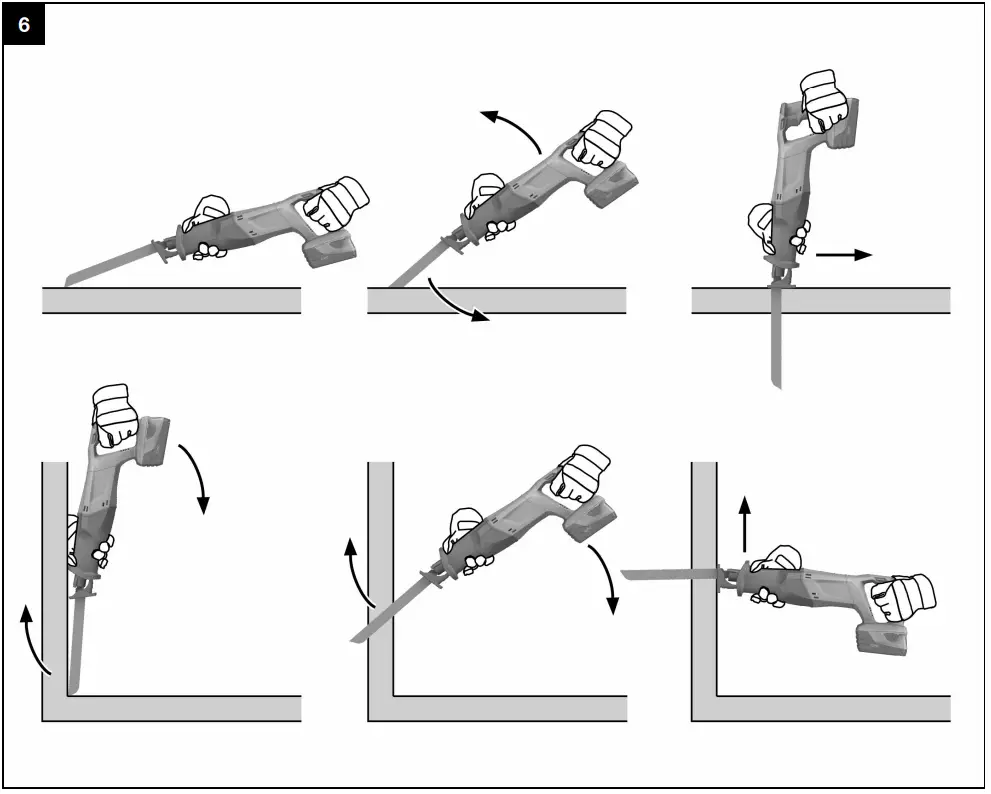 6