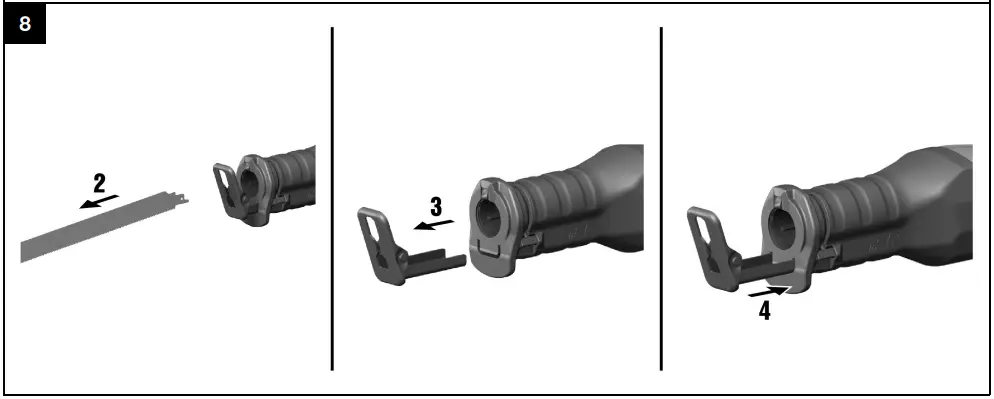 8

2

3

4