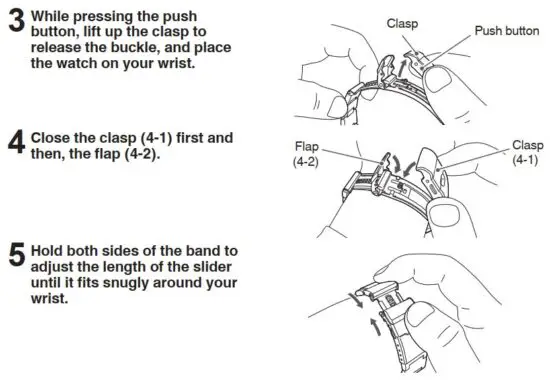 3 While pressing the push button, lift up the clasp to release the buckle, and place the watch on your wrist.

Clasp

Push button

4 Close the clasp (4-1) first and then, the flap (4-2).

Flap (4-2)

Clasp (4-1)

5 Hold both sides of the band to adjust the length of the slider until it fits snugly around your wrist.