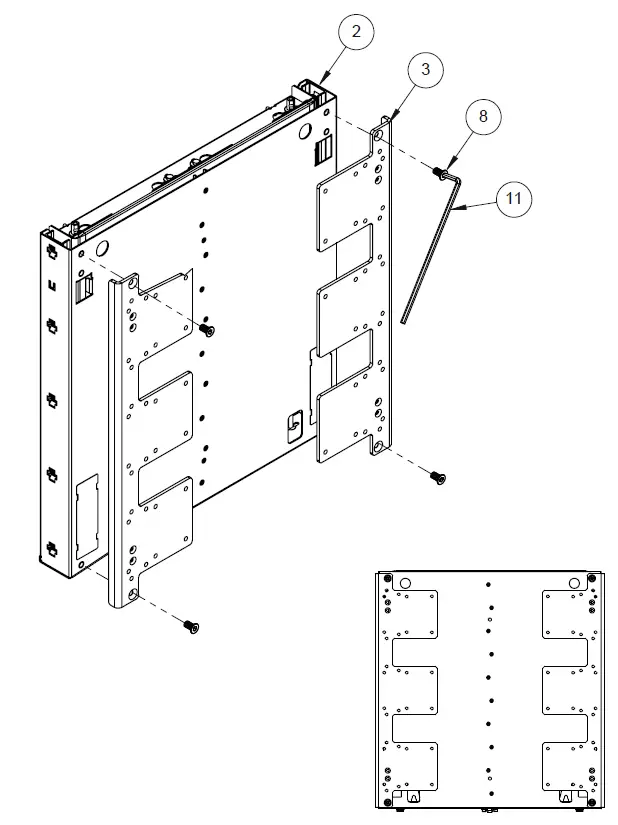 2
3
8
11