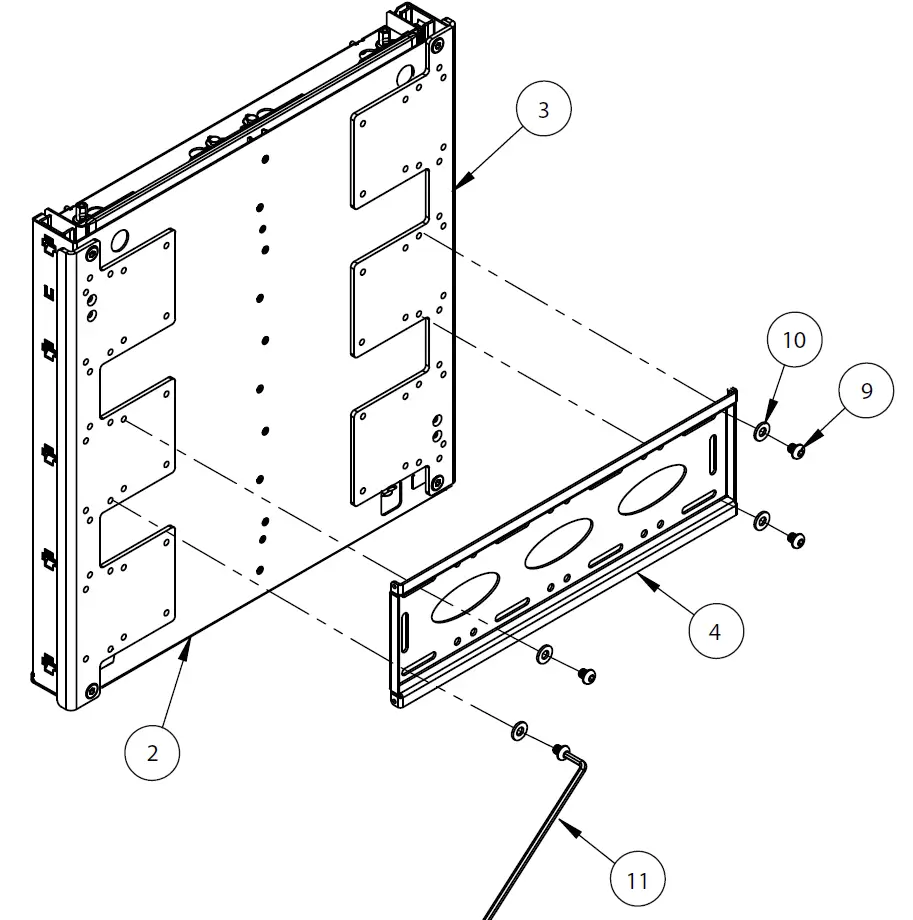 3

10

9

4

2

11