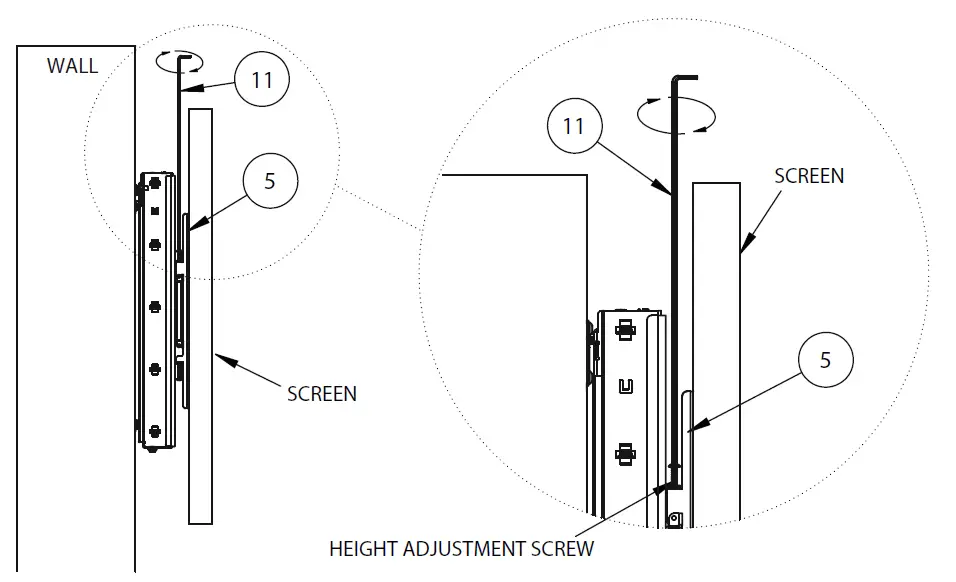 WALL
11
5
SCREEN
11
SCREEN
5
HEIGHT ADJUSTMENT SCREW