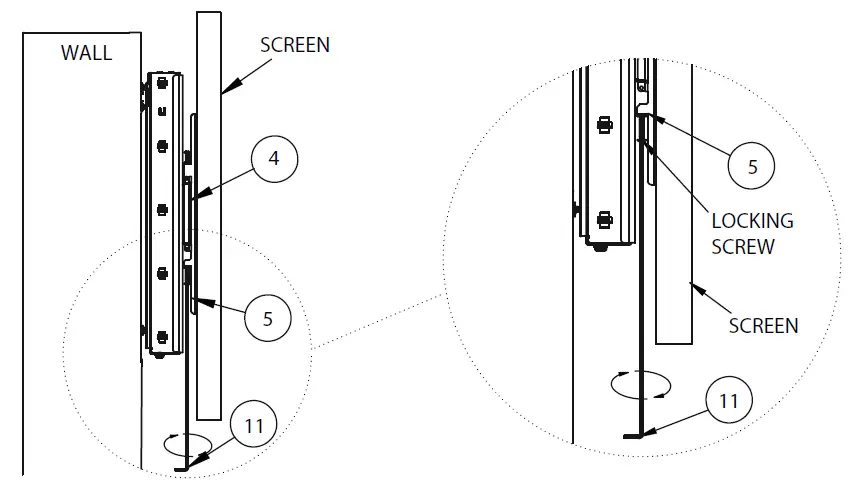 WALL
SCREEN
4
5
11
5
LOCKING SCREW
SCREEN
11