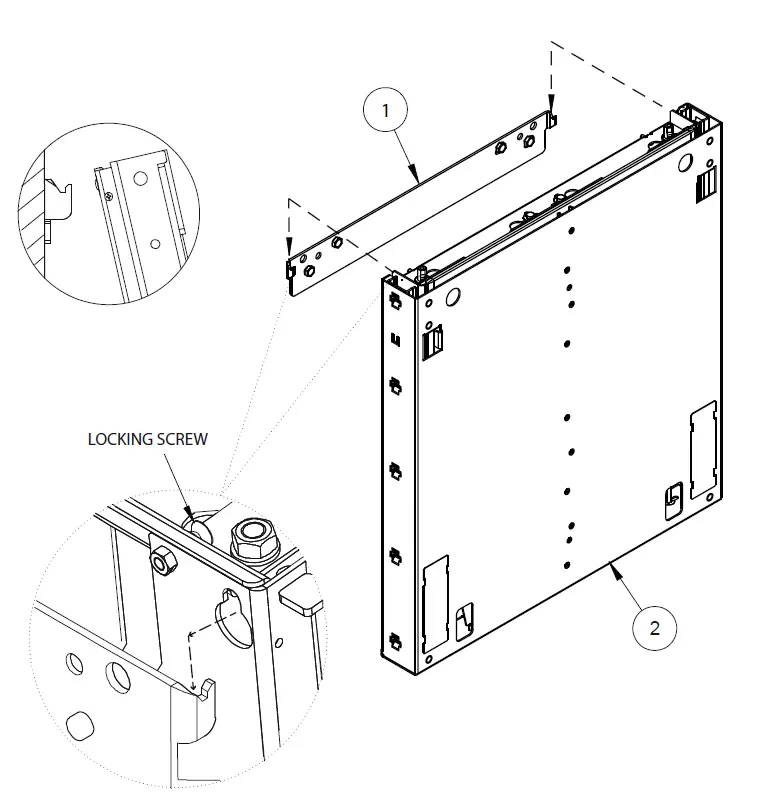 1

LOCKING SCREW

2