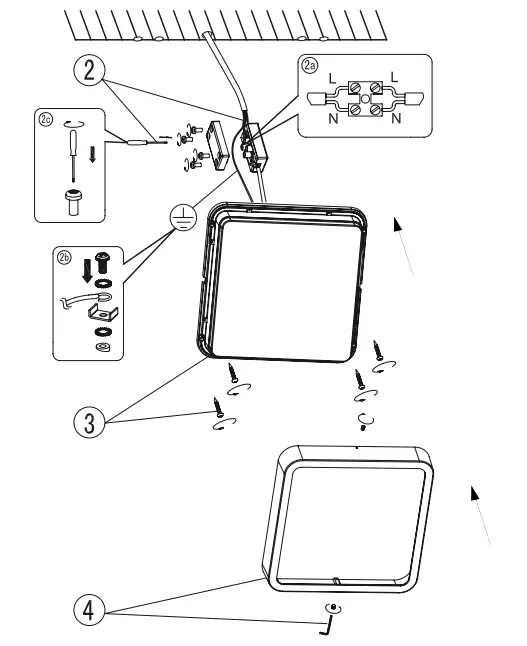 2
2a
L
L
N
N
2c
2b
3
4