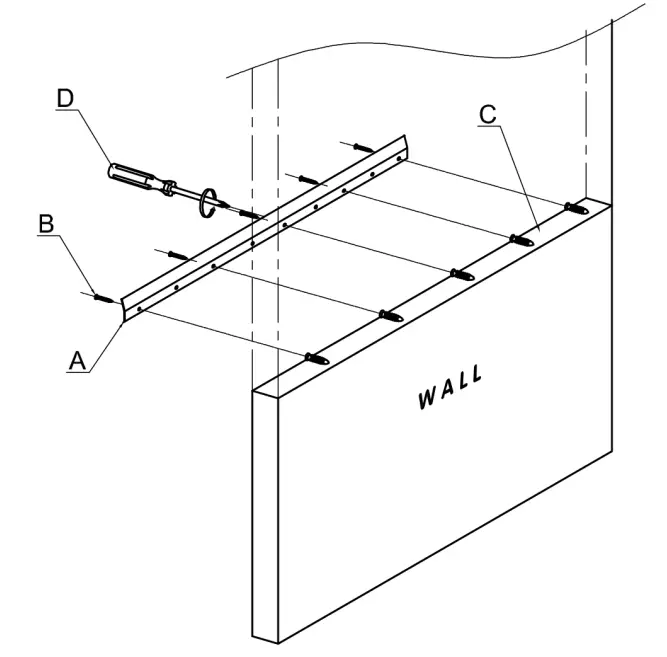 D

C

B

A

WALL