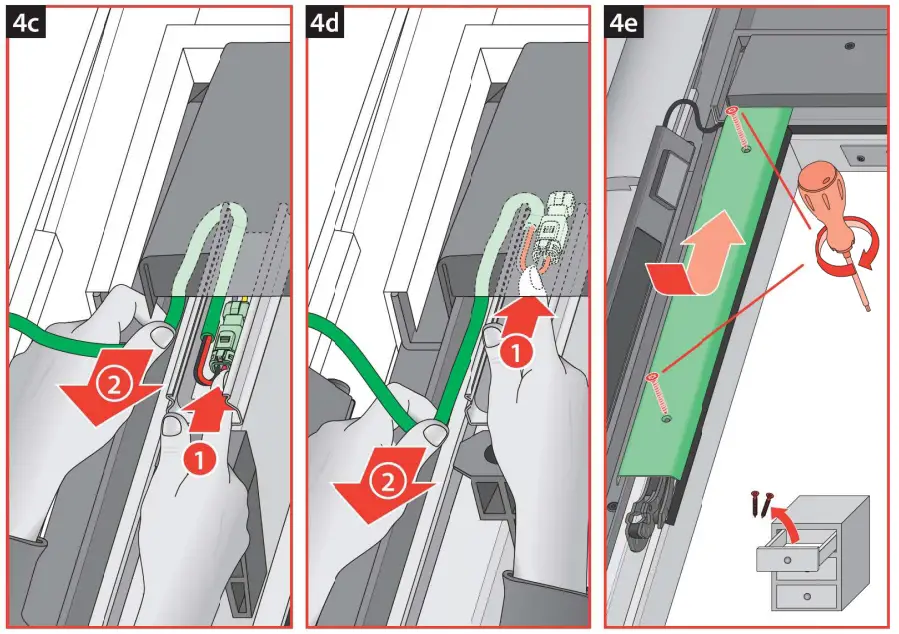 4c

2

1

4d

1

2

4e