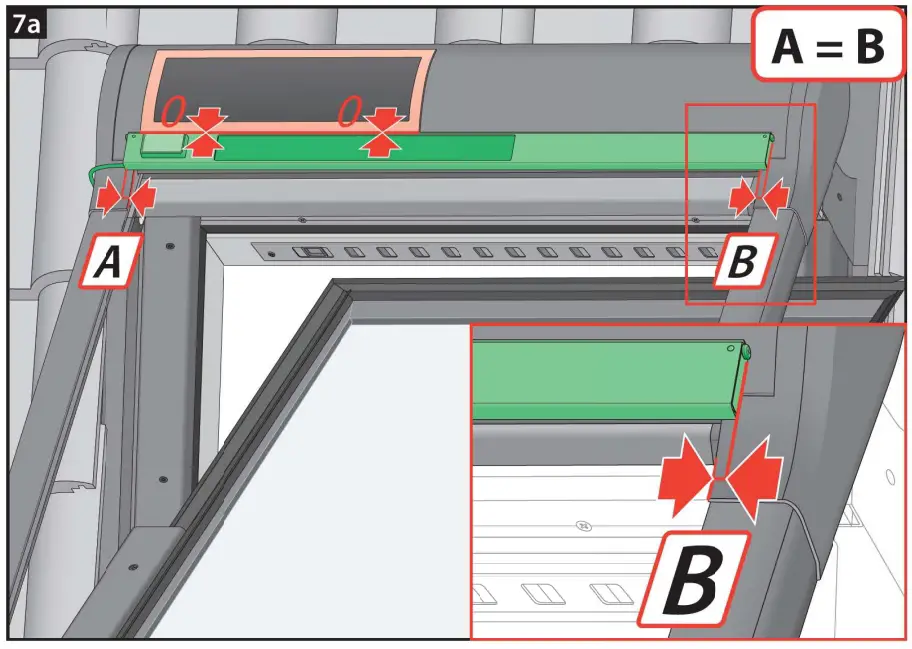 7a

A = B

0

0

A

B

B