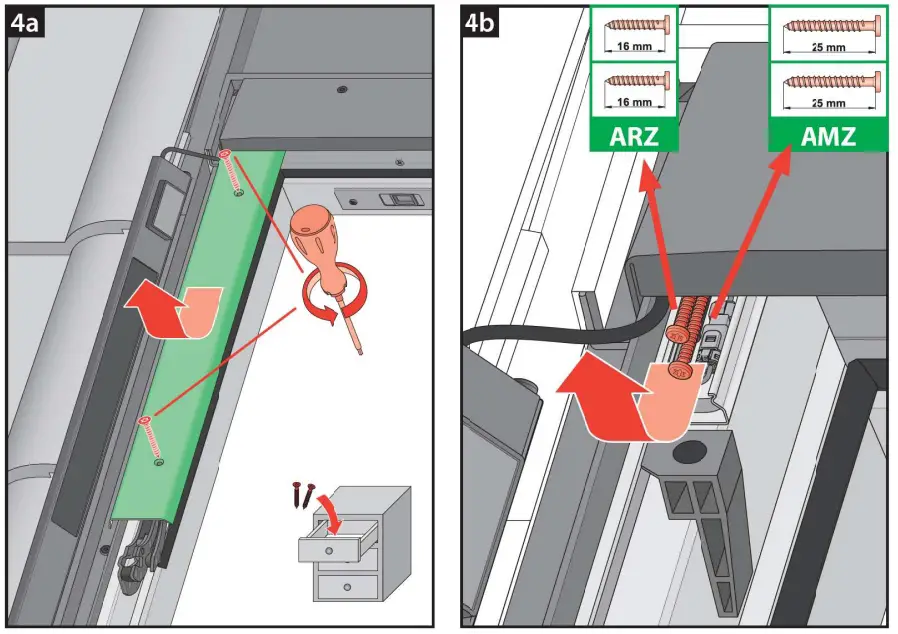 4a

4b

16 mm

16 mm

ARZ

25 mm

25 mm

AMZ