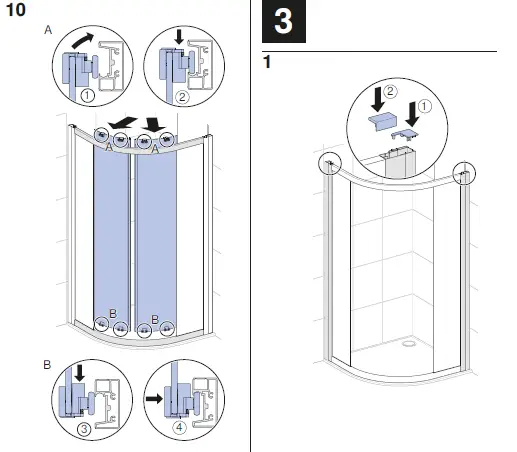 10

A

1

2

A

A

B

B

B

3

4

3

1

2

1