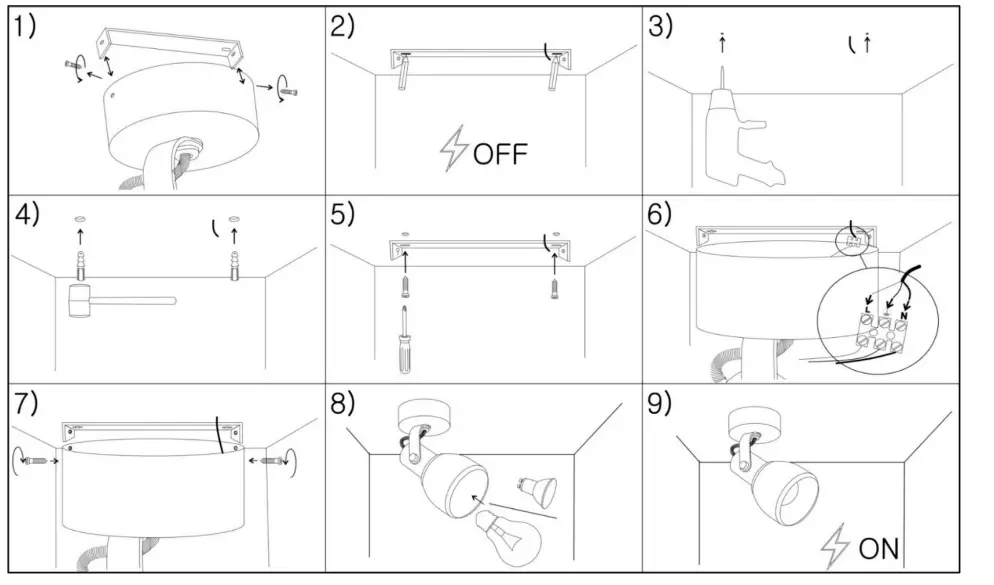 1)

2)

OFF

3)

4)

5)

6)

L

N

7)

8)

9)

ON