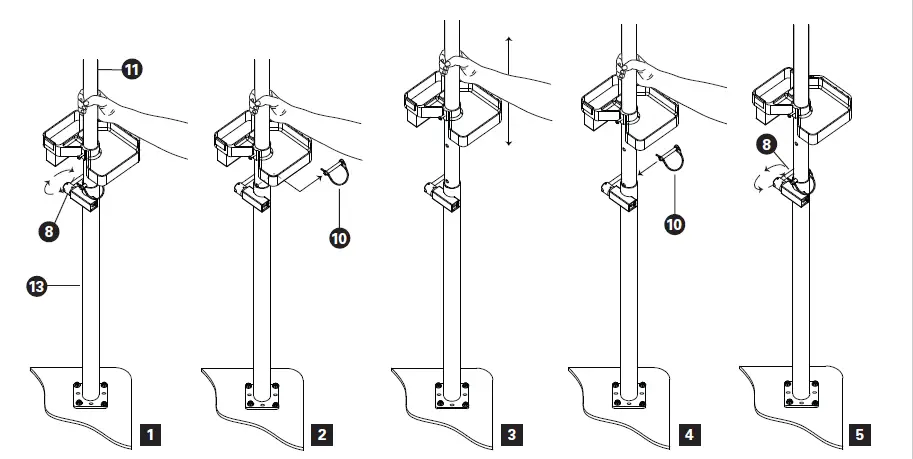 11
8
13
1
10
2
3
10
4
8
5