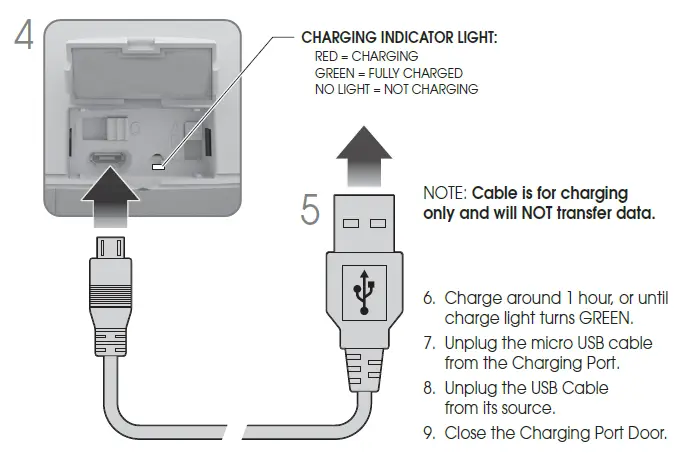 4

CHARGING INDICATOR LIGHT:
RED = CHARGING
GREEN = FULLY CHARGED
NO LIGHT = NOT CHARGING

5

NOTE: Cable is for charging only and will NOT transfer data.

6. Charge around 1 hour, or until charge light turns GREEN.
7. Unplug the micro USB cable from the Charging Port.
8. Unplug the USB Cable from its source.
9. Close the Charging Port Door.