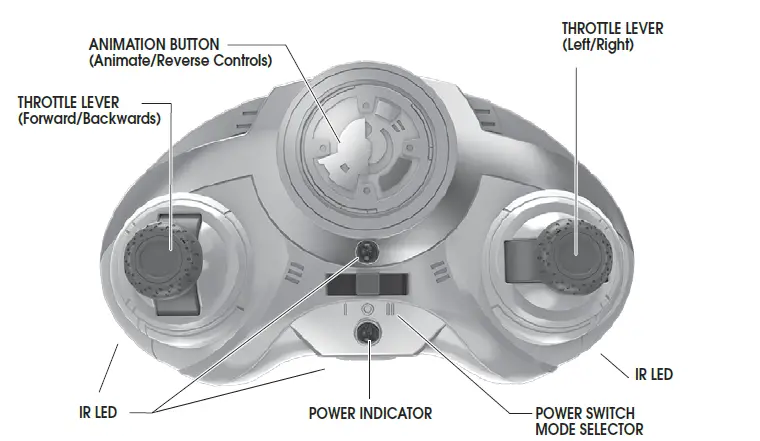 ANIMATION BUTTON
(Animate/Reverse Controls)

THROTTLE LEVER
(Left/Right)

THROTTLE LEVER
(Forward/Backwards)

I O II

IR LED

IR LED

POWER INDICATOR

POWER SWITCH
MODE SELECTOR