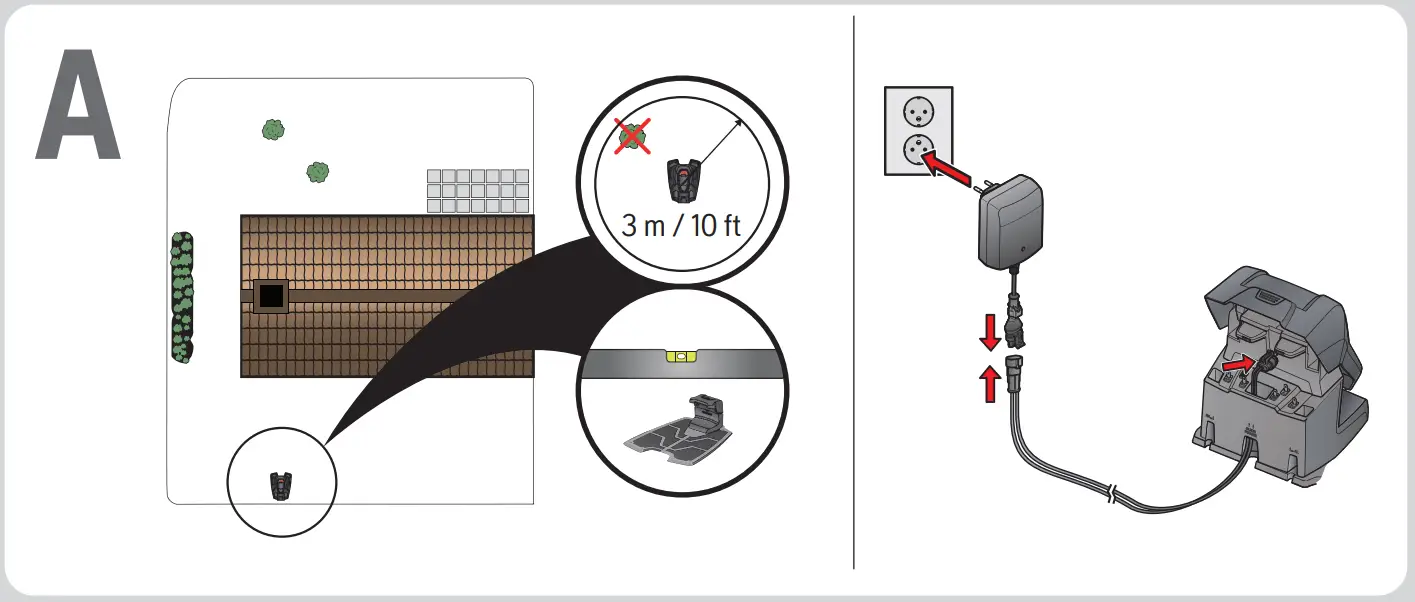 A

3 m / 10 ft