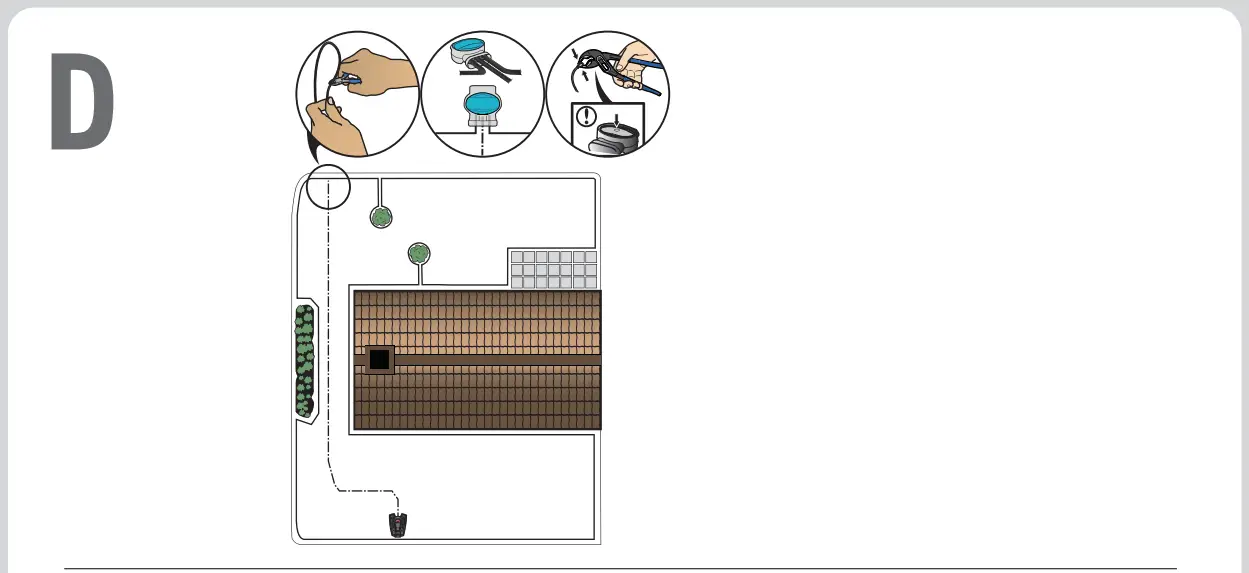 D