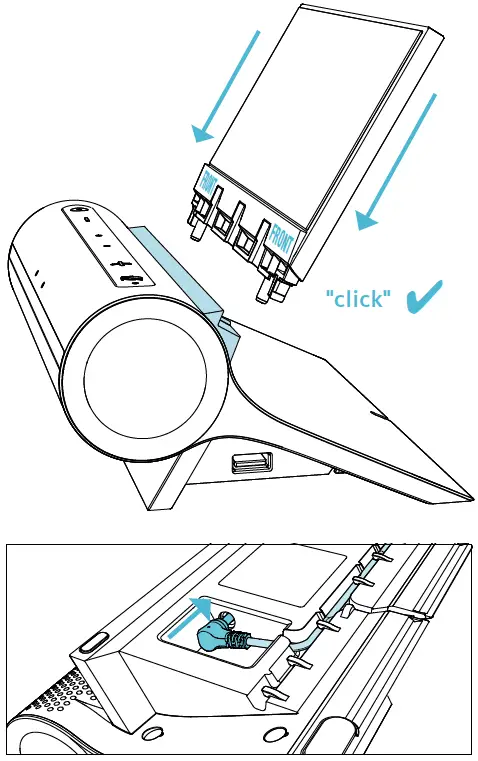 FRONT
FRONT
"click"