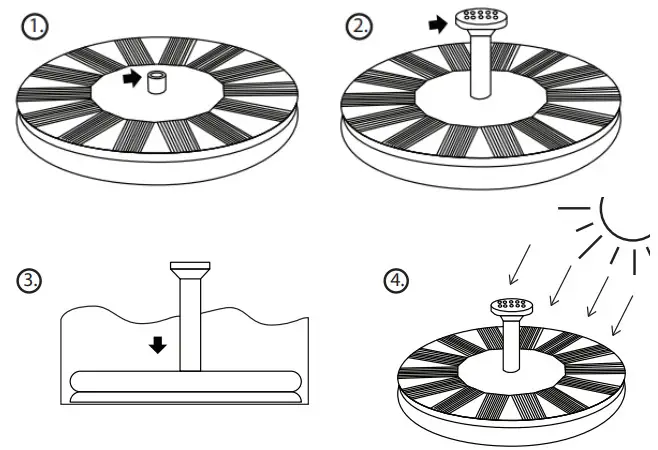 1.

2.

3.

4.