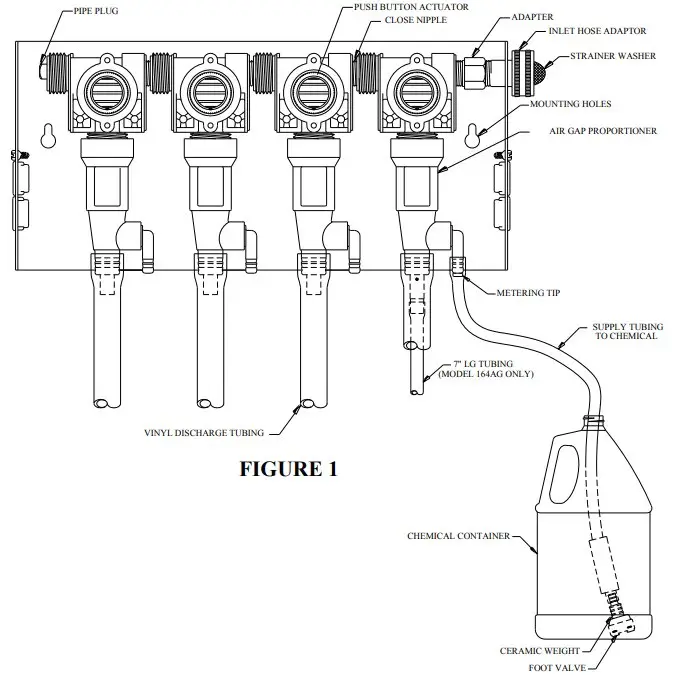 PIPE PLUG
PUSH BUTTON ACTUATOR
CLOSE NIPPLE
ADAPTER
INLET HOSE ADAPTOR
STRAINER WASHER
MOUNTING HOLES
AIR GAP PROPORTIONER
METERING TIP
SUPPLY TUBING TO CHEMICAL
7" LG TUBING (MODEL 164AG ONLY)
VINYL DISCHARGE TUBING

FIGURE 1

CHEMICAL CONTAINER
CERAMIC WEIGHT
FOOT VALVE