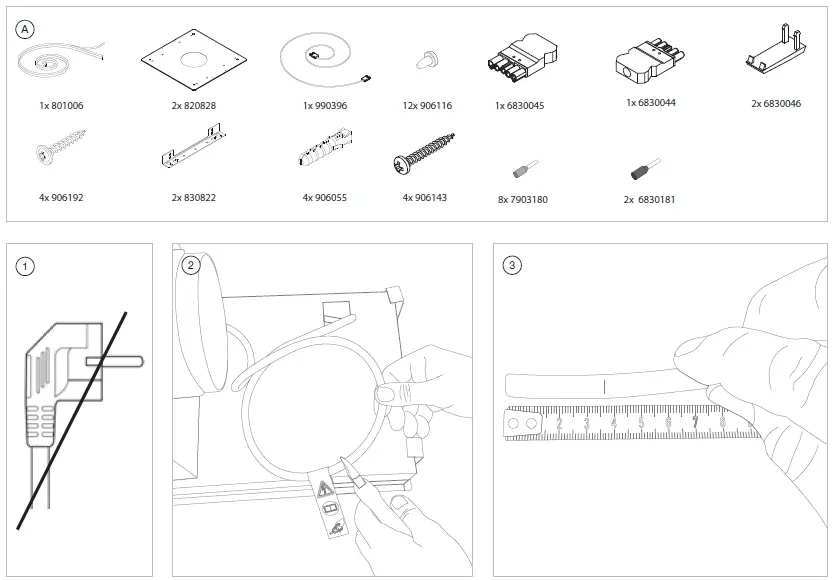 A

1x 801006
2x 820828
1x 990396
12x 906116
1x 6830045
1x 6830044
2x 6830046
4x 906192
2x 830822
4x 906055
4x 906143
8x 7903180
2x 6830181

1

2

3

2 3 4 5 6 7 8