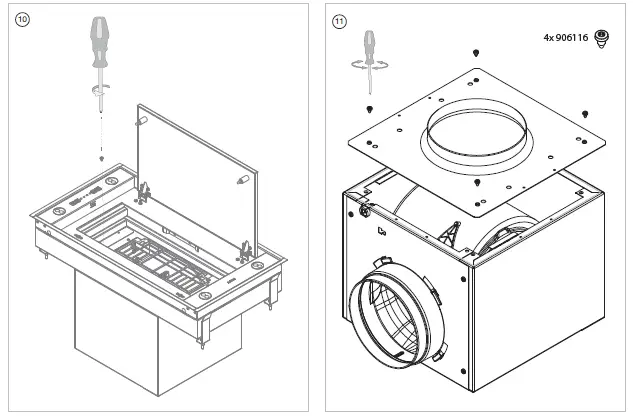 10

11

4x 906116