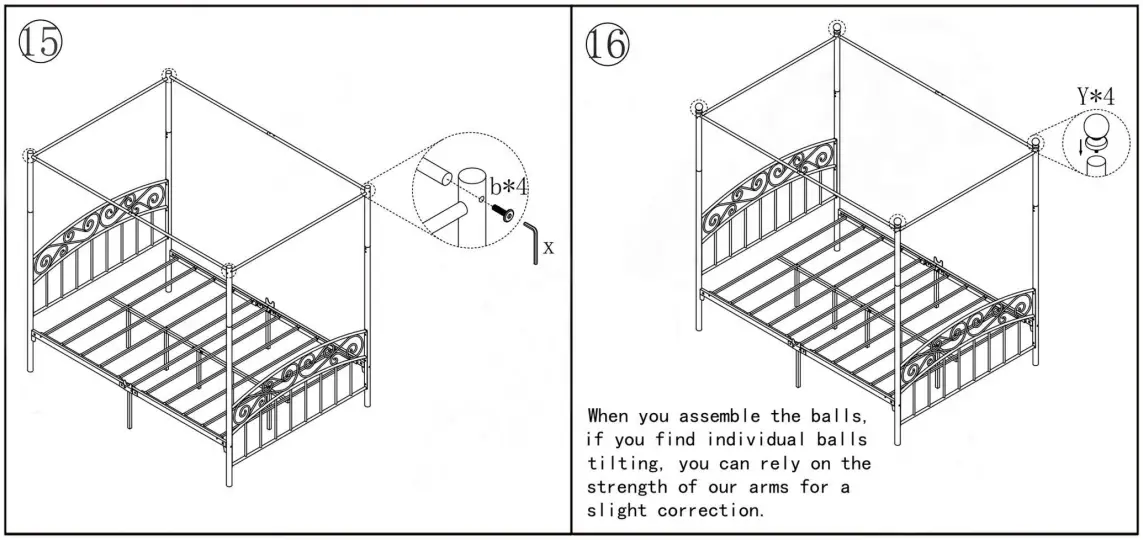 15

b*4

x

16

Y*4

When you assemble the balls, if you find individual balls tilting, you can rely on the strength of our arms for a slight correction.