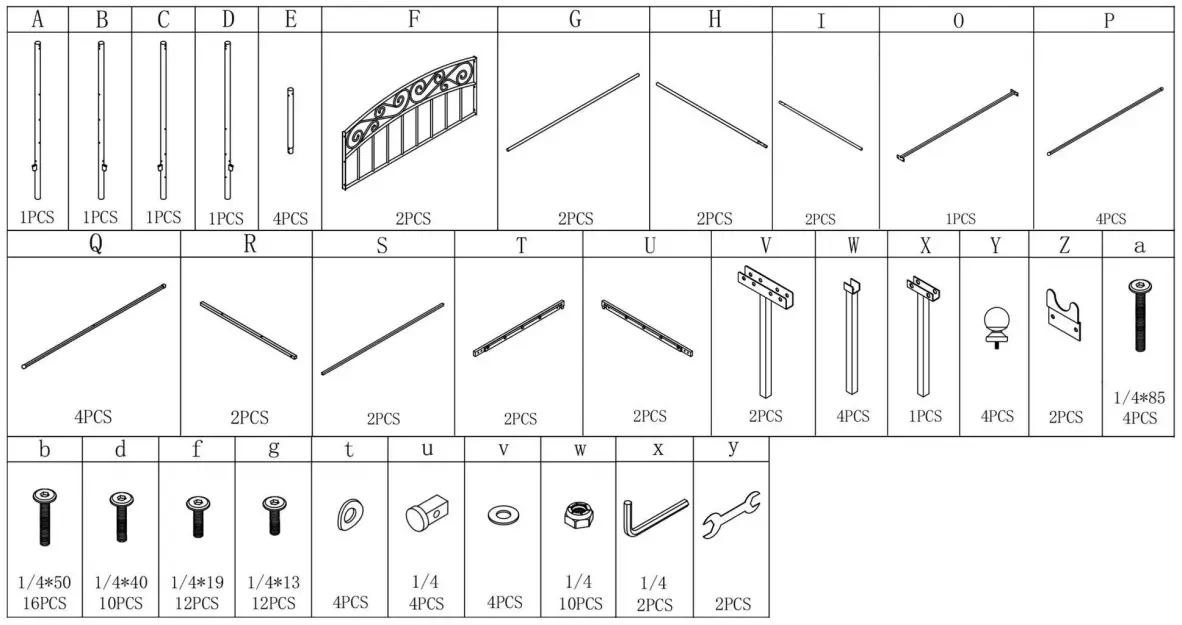 | A | B | C | D | E | F | G | H | I | O | P |
|---|---|---|---|---|---|---|---|---|---|---|
| 1PCS | 1PCS | 1PCS | 1PCS | 4PCS | 2PCS | 2PCS | 2PCS | 2PCS | 1PCS | 4PCS |

| Q | R | S | T | U | V | W | X | Y | Z | a |
|---|---|---|---|---|---|---|---|---|---|---|
| 4PCS | 2PCS | 2PCS | 2PCS | 2PCS | 2PCS | 4PCS | 1PCS | 4PCS | 2PCS | 1/4*85 4PCS |

| b | d | f | g | t | u | v | w | x | y |
|---|---|---|---|---|---|---|---|---|---|
| 1/4*50 16PCS | 1/4*40 10PCS | 1/4*19 12PCS | 1/4*13 12PCS | 4PCS | 1/4 4PCS | 4PCS | 1/4 10PCS | 1/4 2PCS | 2PCS |