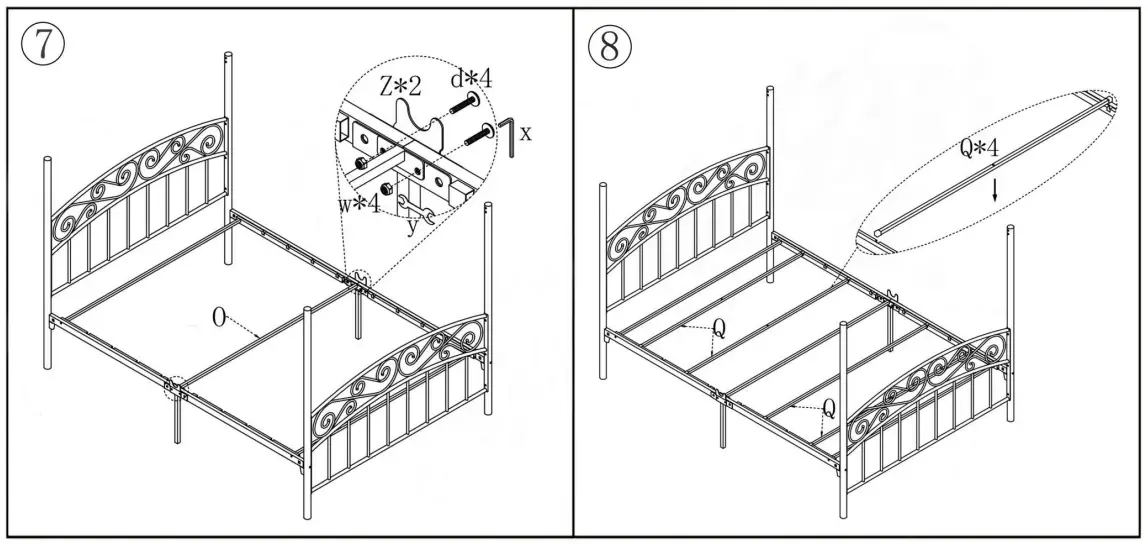 ⑦

Z*2 d*4

x

w*4

y

O

⑧

Q*4

Q

Q