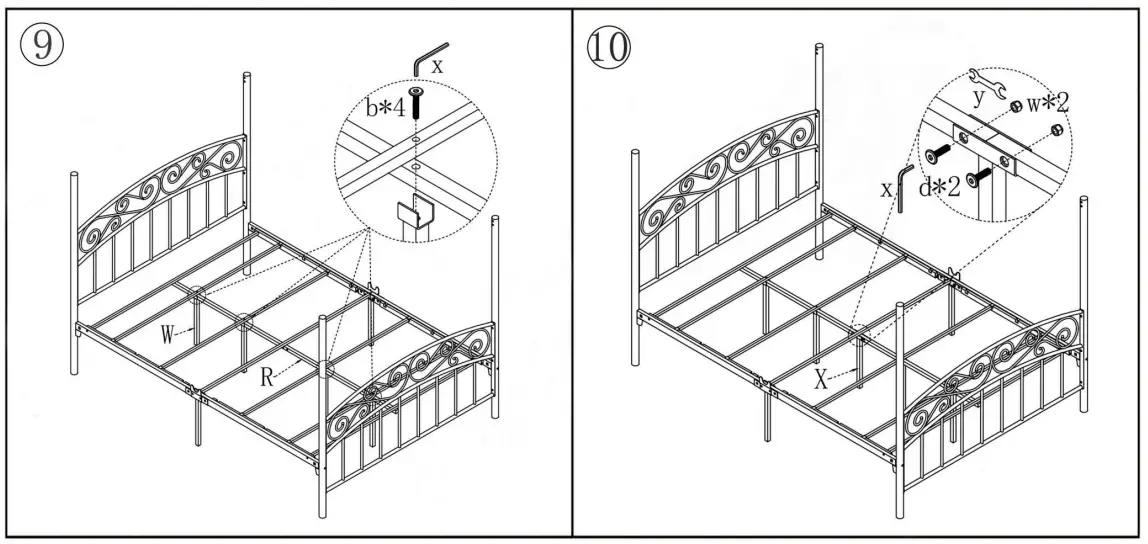 ⑨
x
b*4
W
R

⑩
y
w*2
x
d*2
X