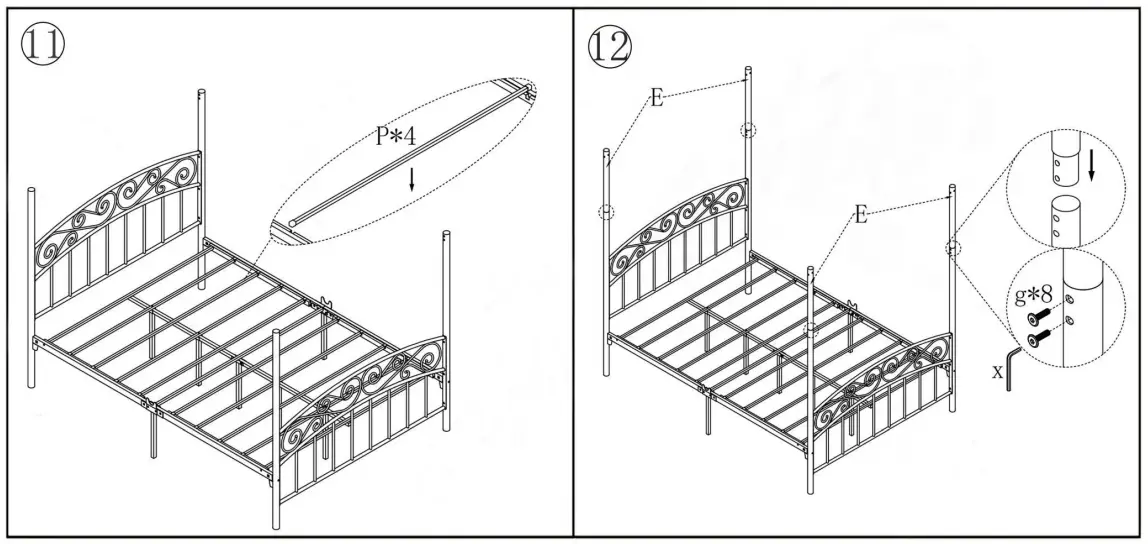 ⑪

P*4

⑫

E

E

g*8

x