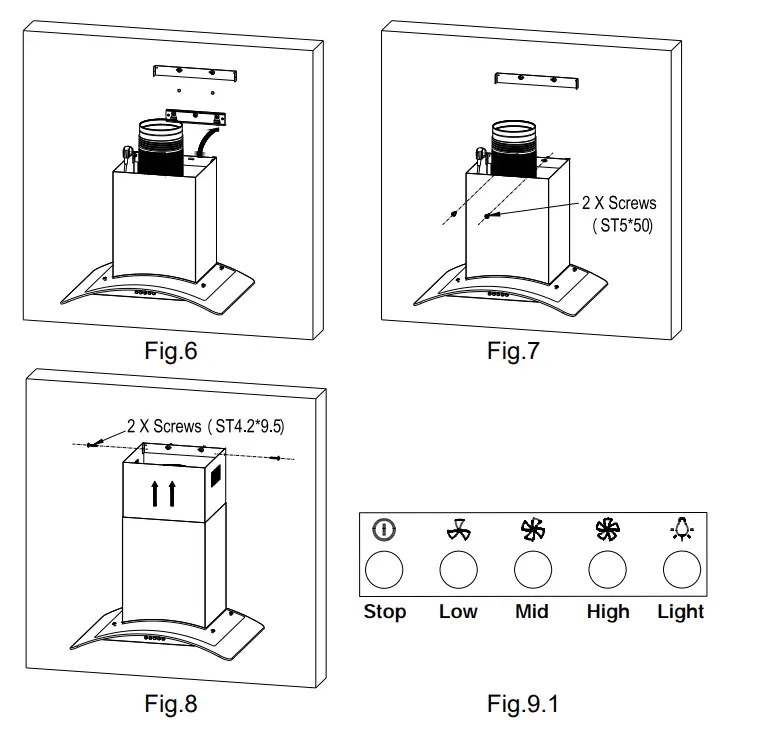 Fig.6

2 X Screws
( ST5*50)

Fig.7

2 X Screws ( ST4.2*9.5)

Fig.8

Stop Low Mid High Light

Fig.9.1