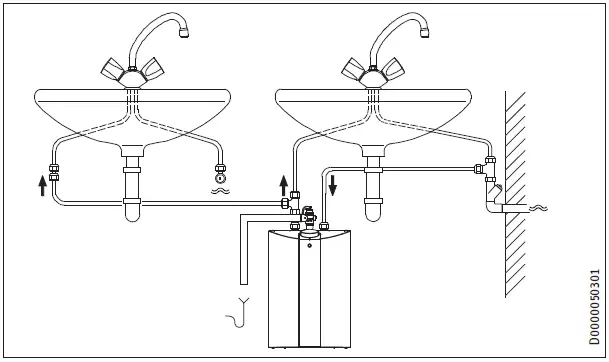 D0000050301