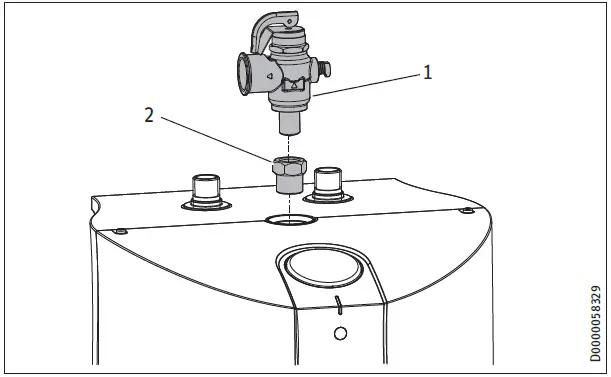 1
2
D0000058329