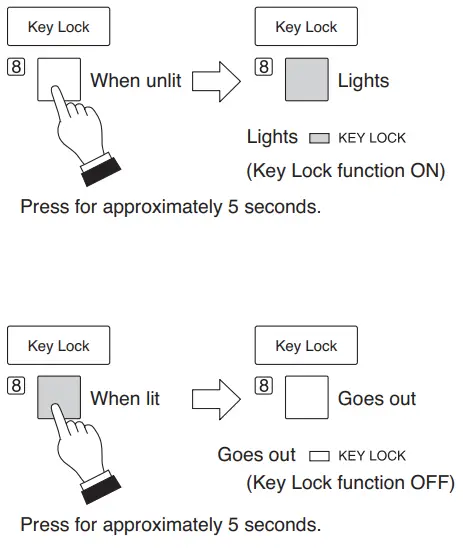 Key Lock

8 When unlit

Key Lock

8 Lights

Lights KEY LOCK

(Key Lock function ON)

Press for approximately 5 seconds.

Key Lock

8 When lit

Key Lock

8 Goes out

Goes out KEY LOCK

(Key Lock function OFF)

Press for approximately 5 seconds.