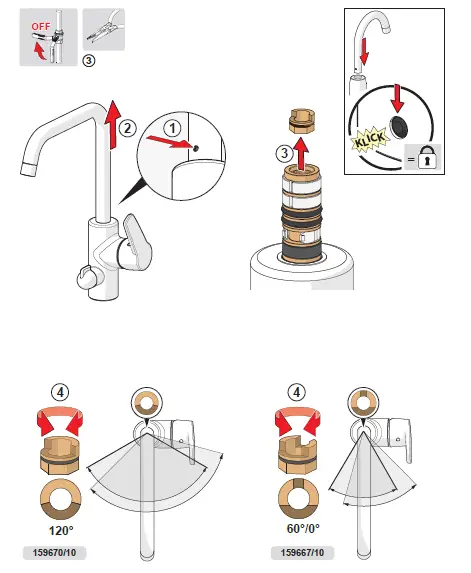 OFF

3

2

1

3

KLICK

=

4

120°

159670/10

4

60°/0°

159667/10