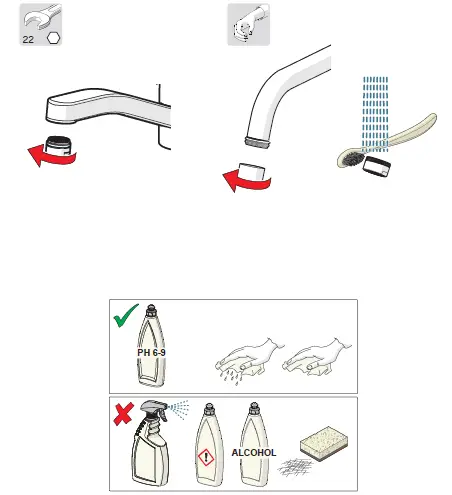 22

PH 6-9

ALCOHOL