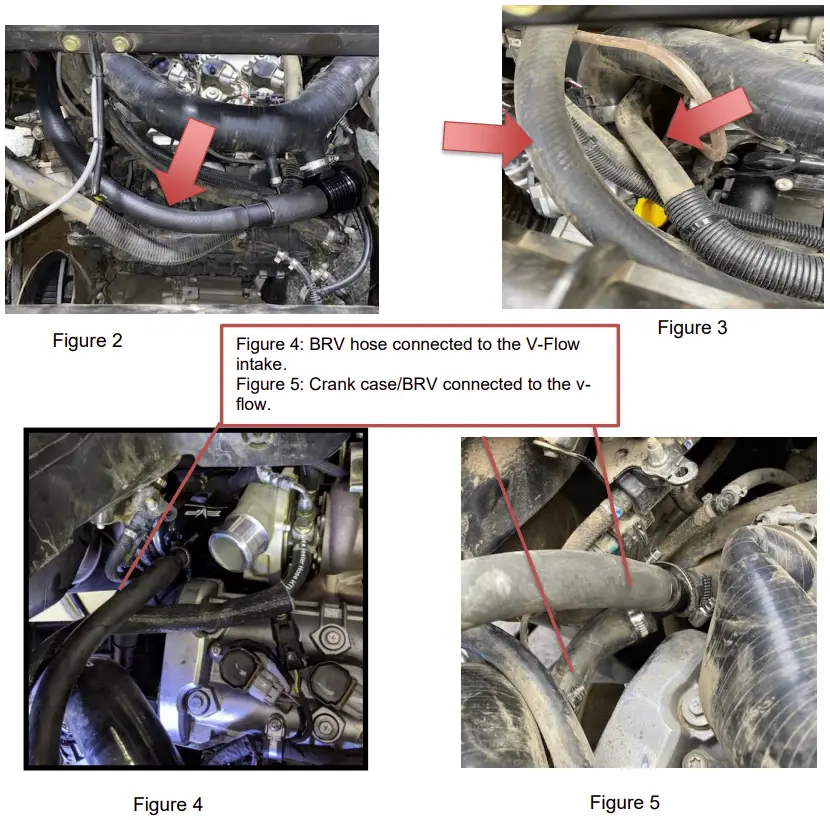 Figure 2

Figure 3

Figure 4: BRV hose connected to the V-Flow intake.
Figure 5: Crank case/BRV connected to the v-flow.

Figure 4

Figure 5