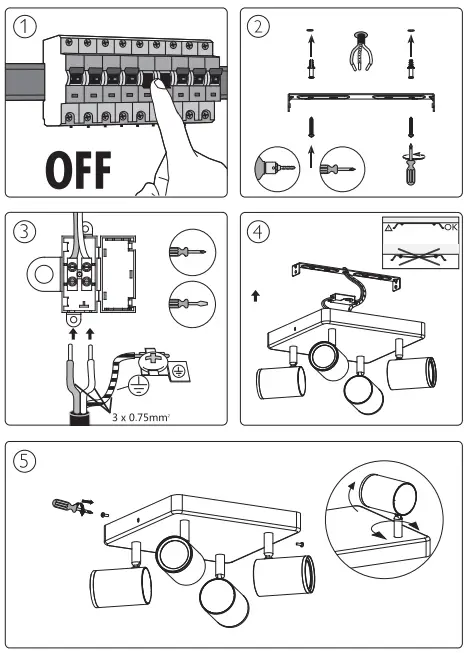 1

OFF

2

3

3 x 0.75mm$^2$

4

OK

5