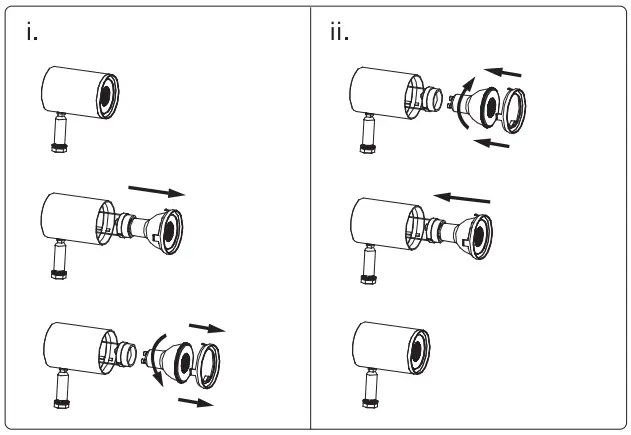 i.

ii.