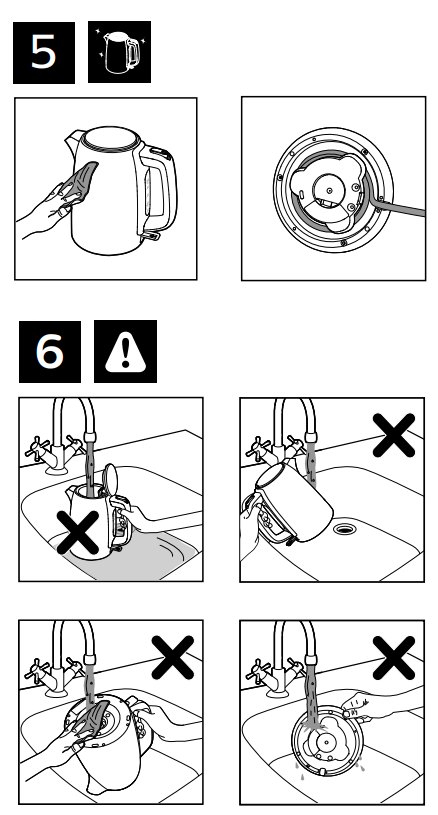 5

6