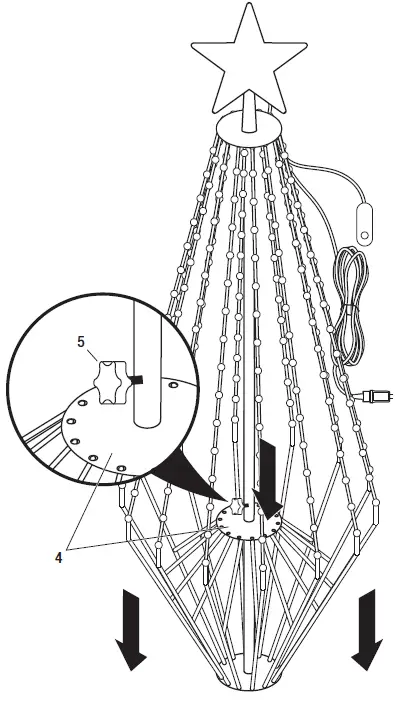 5

4