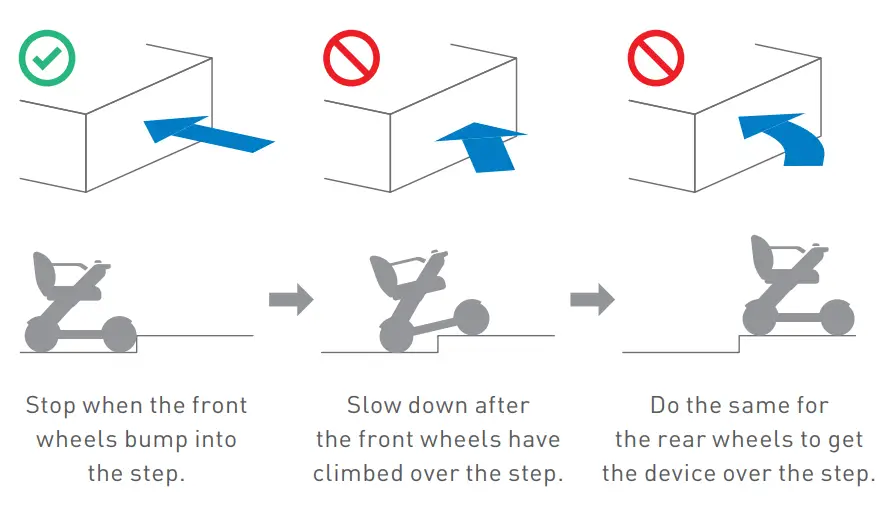 Stop when the front wheels bump into the step.

Slow down after the front wheels have climbed over the step.

Do the same for the rear wheels to get the device over the step.