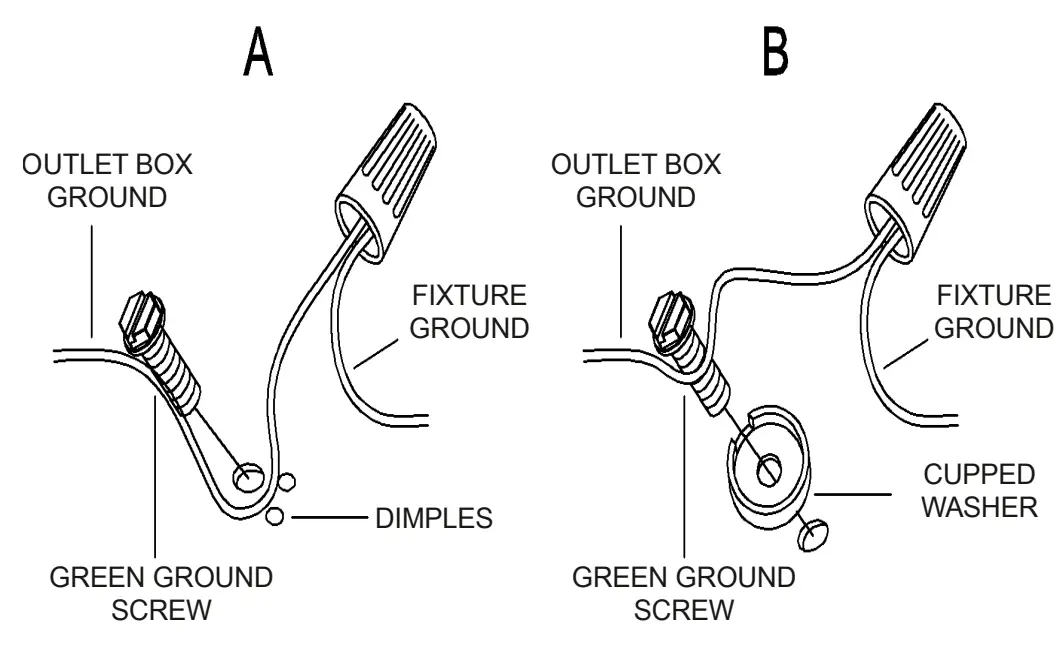 A

OUTLET BOX GROUND

FIXTURE GROUND

DIMPLES

GREEN GROUND SCREW

B

OUTLET BOX GROUND

FIXTURE GROUND

CUPPED WASHER

GREEN GROUND SCREW