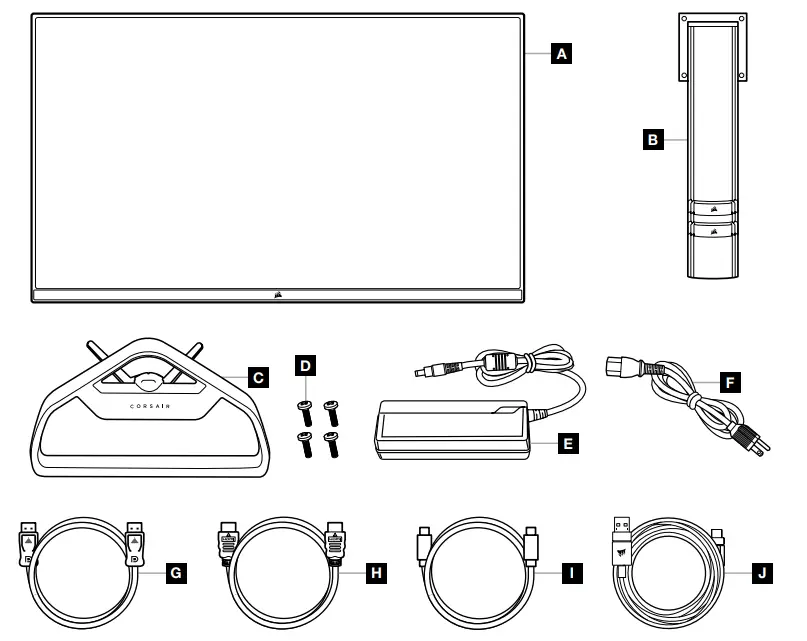 A
B
C
CORSAIR
D
E
F
G
H
I
J