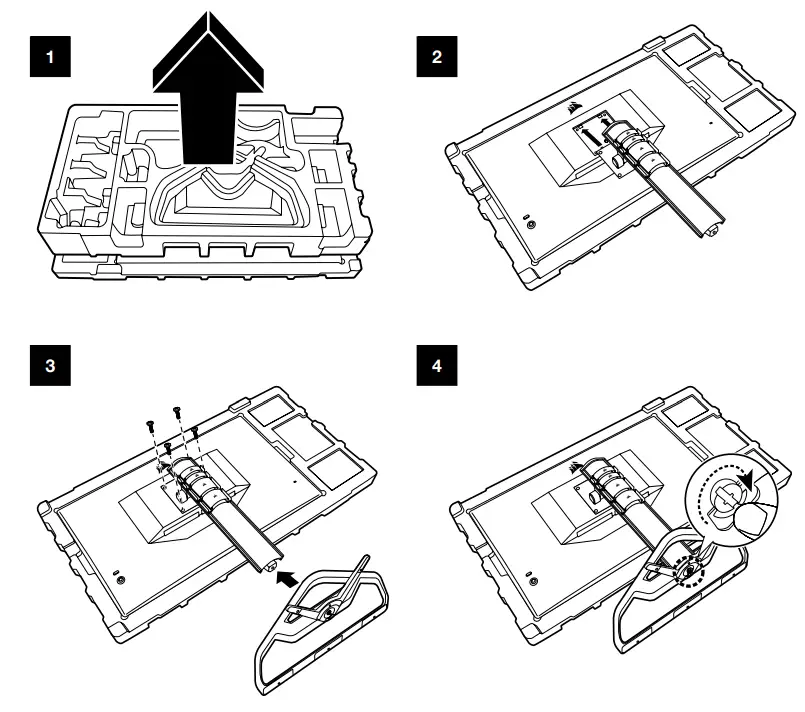 1

2

3

4